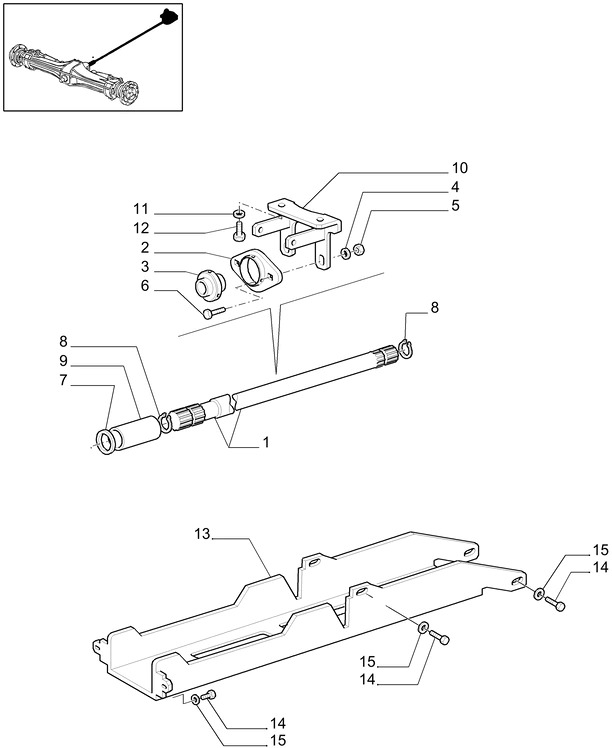 10
4
5
11
12
2
3
6
8
8
9
7
1
13
15
14
15
14
14
15