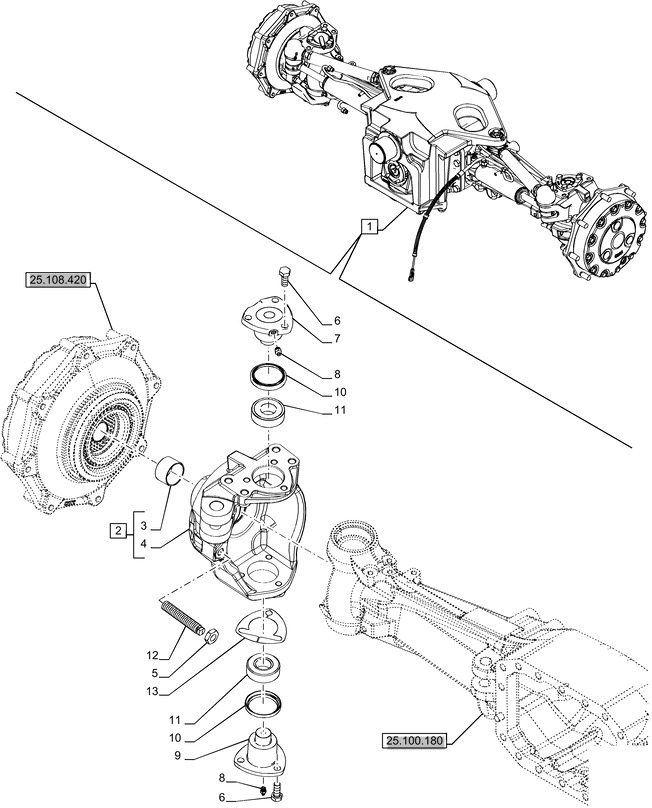 1

25.108.420

6
7
8
10
11

2
3
4

12
5
13

11
10
9

8
6

25.100.180