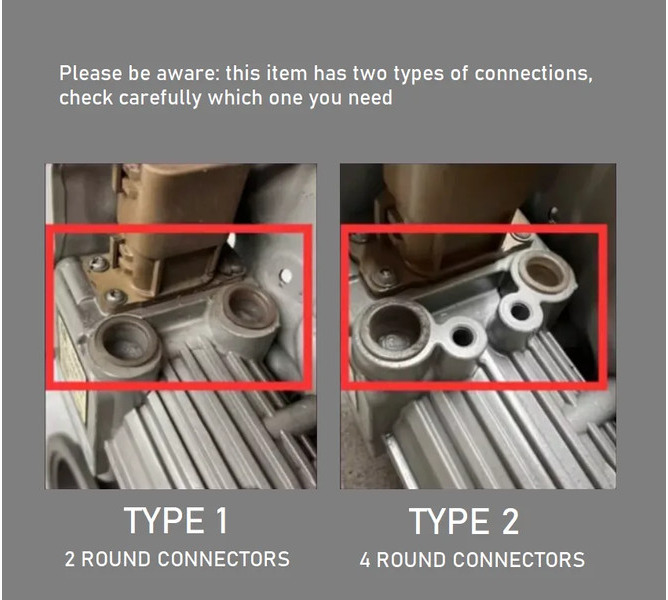 Please be aware: this item has two types of connections, check carefully which one you need

TYPE 1
2 ROUND CONNECTORS

TYPE 2
4 ROUND CONNECTORS